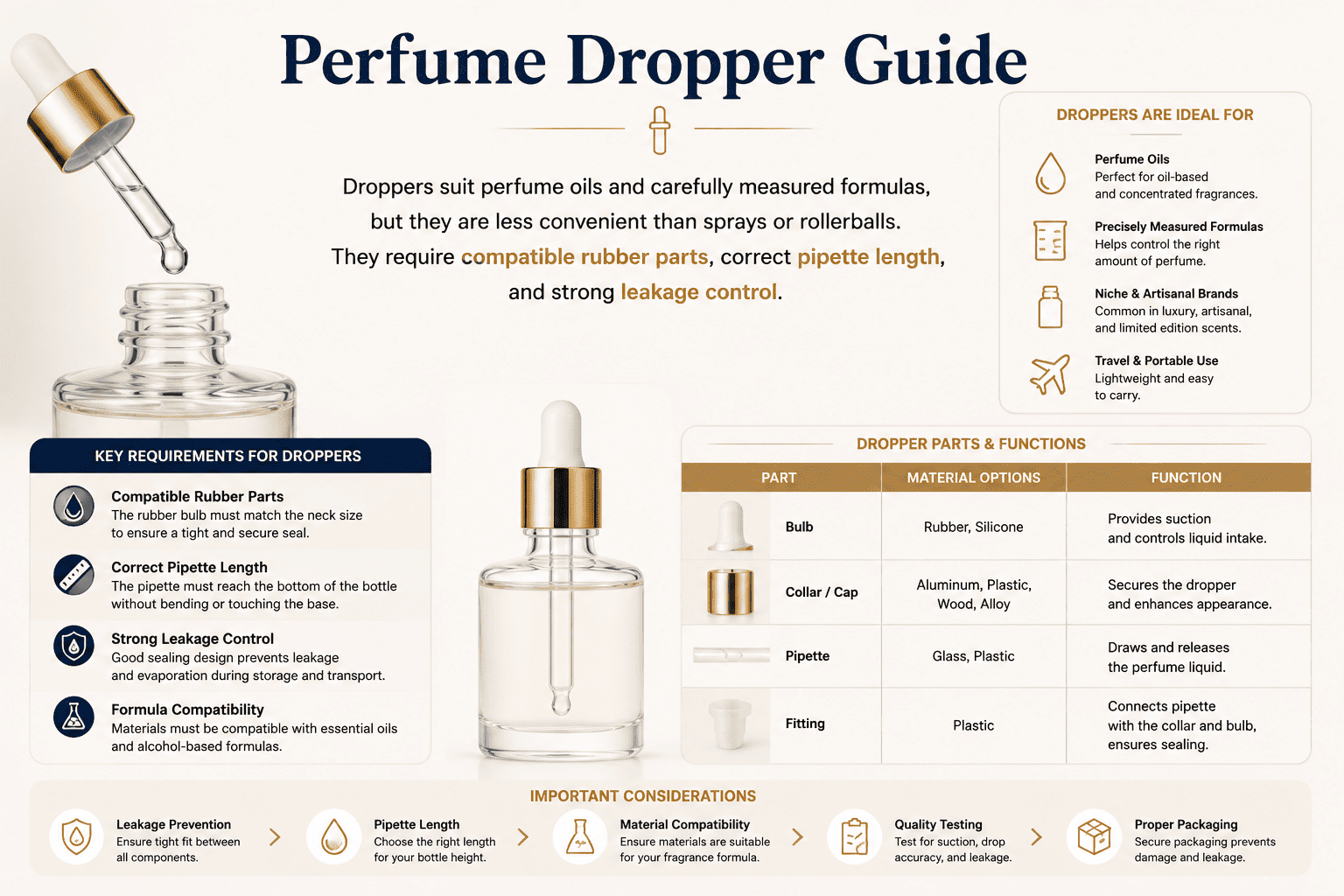 Perfume Dropper Guide

Droppers suit perfume oils and carefully measured formulas, but they are less convenient than sprays or rollerballs. They require compatible rubber parts, correct pipette length, and strong leakage control.

DROPPERS ARE IDEAL FOR

Perfume Oils
Perfect for oil-based and concentrated fragrances.

Precisely Measured Formulas
Helps control the right amount of perfume.

Niche & Artisanal Brands
Common in luxury, artisanal, and limited edition scents.

Travel & Portable Use
Lightweight and easy to carry.

KEY REQUIREMENTS FOR DROPPERS

Compatible Rubber Parts
The rubber bulb must match the neck size to ensure a tight and secure seal.

Correct Pipette Length
The pipette must reach the bottom of the bottle without bending or touching the base.

Strong Leakage Control
Good sealing design prevents leakage and evaporation during storage and transport.

Formula Compatibility
Materials must be compatible with essential oils and alcohol-based formulas.

DROPPER PARTS & FUNCTIONS

| PART | MATERIAL OPTIONS | FUNCTION |
|---|---|---|
| Bulb | Rubber, Silicone | Provides suction and controls liquid intake. |
| Collar / Cap | Aluminum, Plastic, Wood, Alloy | Secures the dropper and enhances appearance. |
| Pipette | Glass, Plastic | Draws and releases the perfume liquid. |
| Fitting | Plastic | Connects pipette with the collar and bulb, ensures sealing. |

IMPORTANT CONSIDERATIONS

Leakage Prevention
Ensure tight fit between all components.

Pipette Length
Choose the right length for your bottle height.

Material Compatibility
Ensure materials are suitable for your fragrance formula.

Quality Testing
Test for suction, drop accuracy, and leakage.

Proper Packaging
Secure packaging prevents damage and leakage.