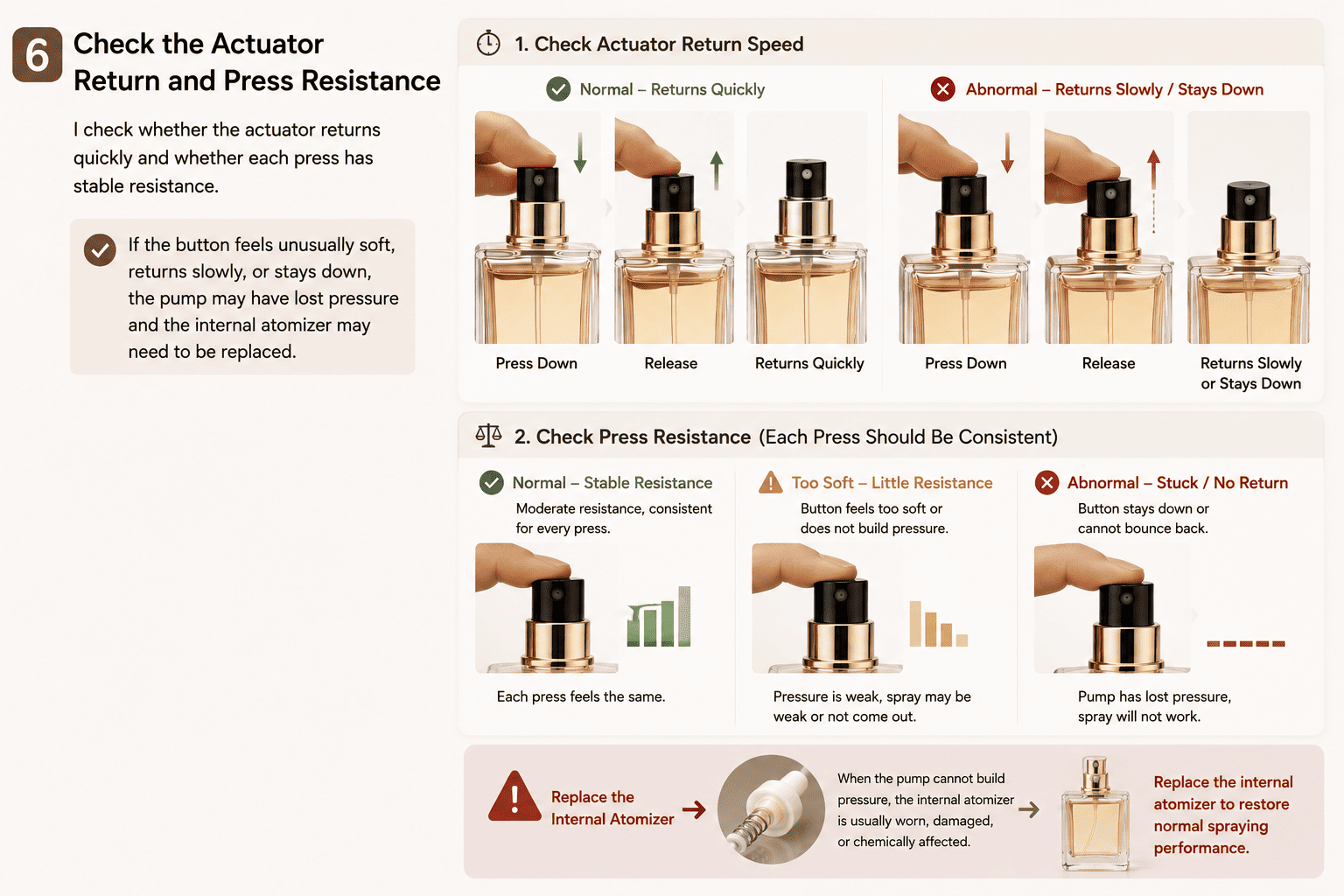 6 Check the Actuator Return and Press Resistance

I check whether the actuator returns quickly and whether each press has stable resistance.

If the button feels unusually soft, returns slowly, or stays down, the pump may have lost pressure and the internal atomizer may need to be replaced.

1. Check Actuator Return Speed

Normal – Returns Quickly

Press Down

Release

Returns Quickly

Abnormal – Returns Slowly / Stays Down

Press Down

Release

Returns Slowly or Stays Down

2. Check Press Resistance (Each Press Should Be Consistent)

Normal – Stable Resistance

Moderate resistance, consistent for every press.

Each press feels the same.

Too Soft – Little Resistance

Button feels too soft or does not build pressure.

Pressure is weak, spray may be weak or not come out.

Abnormal – Stuck / No Return

Button stays down or cannot bounce back.

Pump has lost pressure, spray will not work.

Replace the Internal Atomizer

When the pump cannot build pressure, the internal atomizer is usually worn, damaged, or chemically affected.

Replace the internal atomizer to restore normal spraying performance.