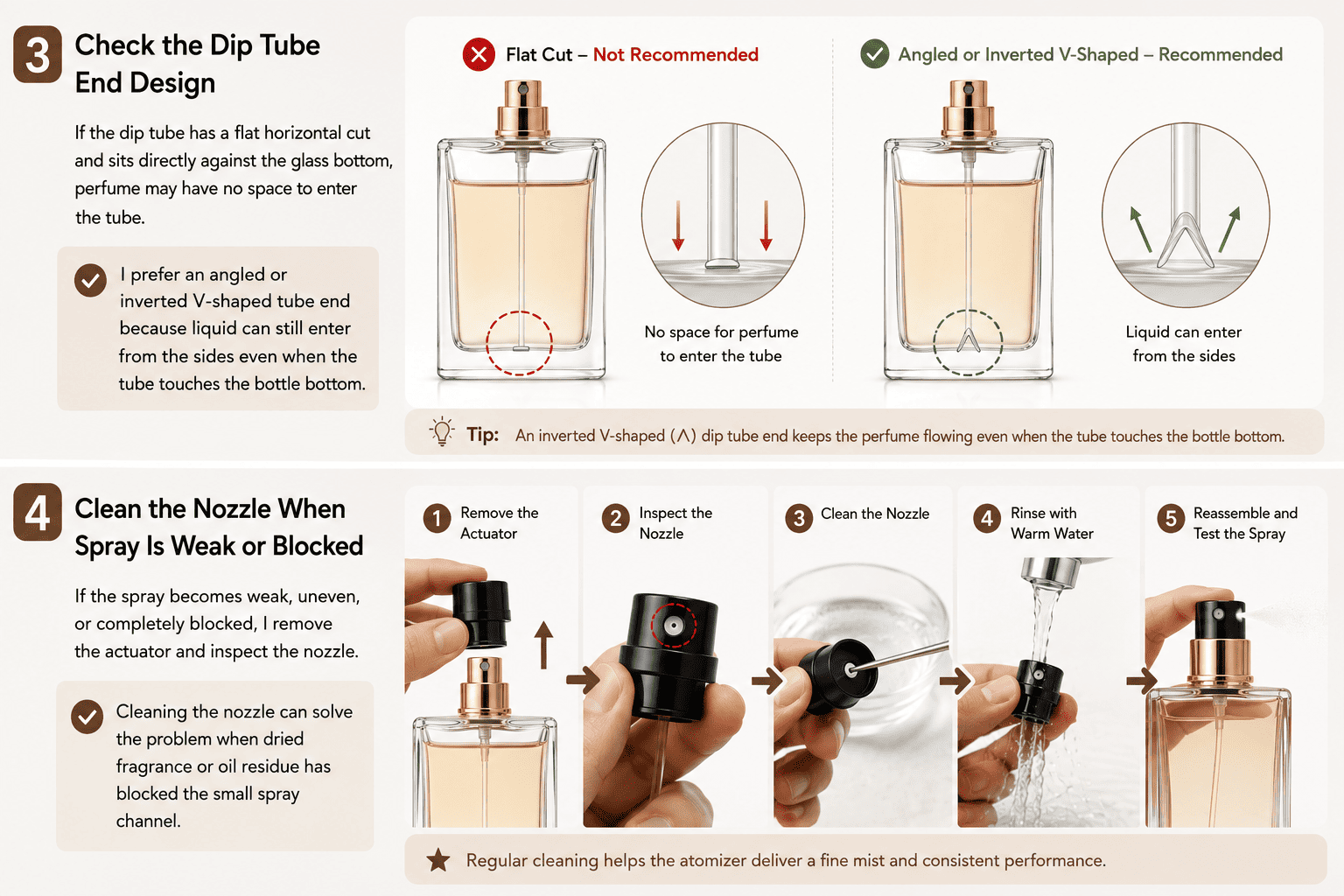 3 Check the Dip Tube End Design

If the dip tube has a flat horizontal cut and sits directly against the glass bottom, perfume may have no space to enter the tube.

I prefer an angled or inverted V-shaped tube end because liquid can still enter from the sides even when the tube touches the bottle bottom.

Flat Cut – Not Recommended

No space for perfume to enter the tube

Angled or Inverted V-Shaped – Recommended

Liquid can enter from the sides

Tip: An inverted V-shaped (Λ) dip tube end keeps the perfume flowing even when the tube touches the bottle bottom.

4 Clean the Nozzle When Spray Is Weak or Blocked

If the spray becomes weak, uneven, or completely blocked, I remove the actuator and inspect the nozzle.

Cleaning the nozzle can solve the problem when dried fragrance or oil residue has blocked the small spray channel.

1 Remove the Actuator

2 Inspect the Nozzle

3 Clean the Nozzle

4 Rinse with Warm Water

5 Reassemble and Test the Spray

Regular cleaning helps the atomizer deliver a fine mist and consistent performance.