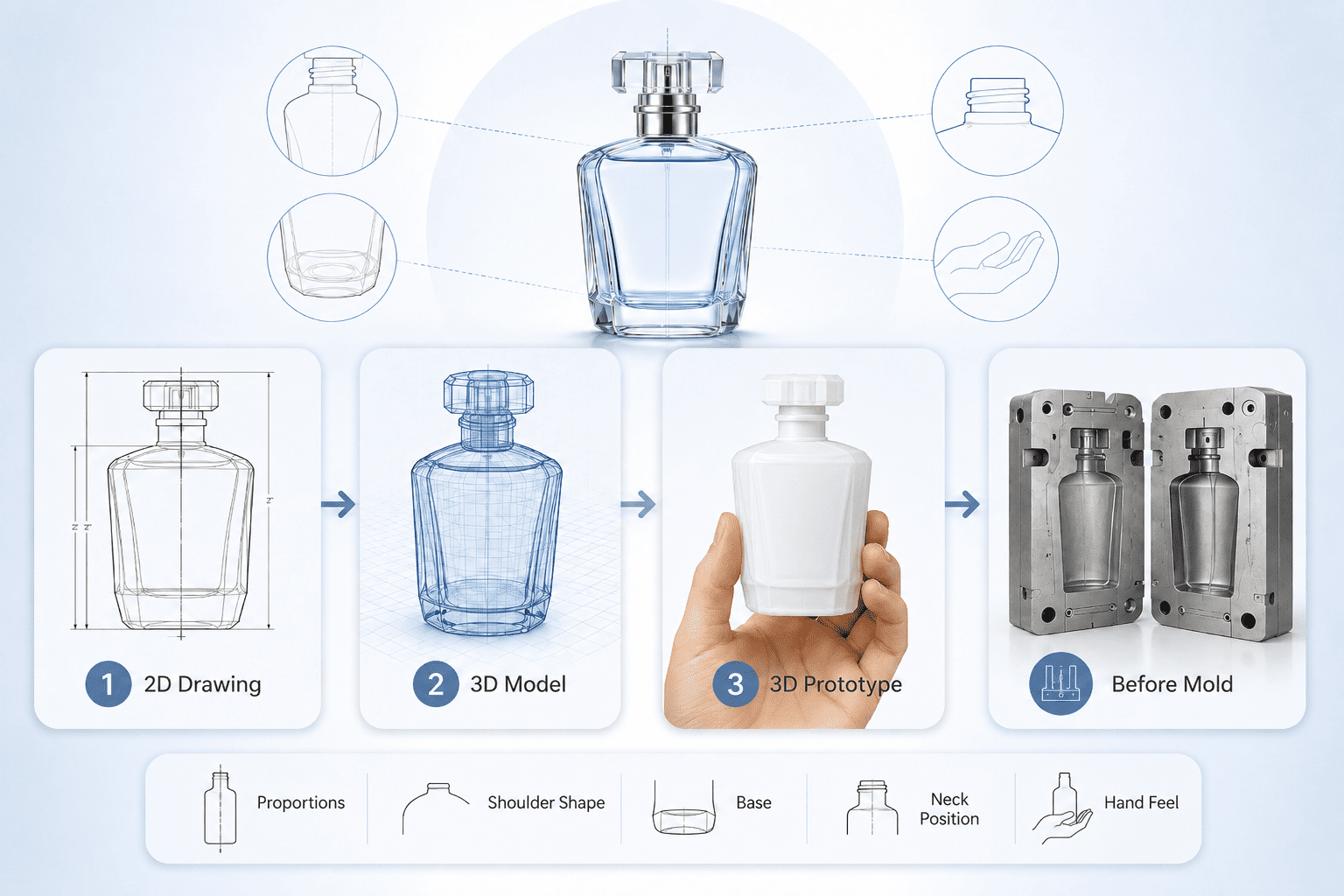 1 2D Drawing

2 3D Model

3 3D Prototype

Before Mold

Proportions

Shoulder Shape

Base

Neck Position

Hand Feel